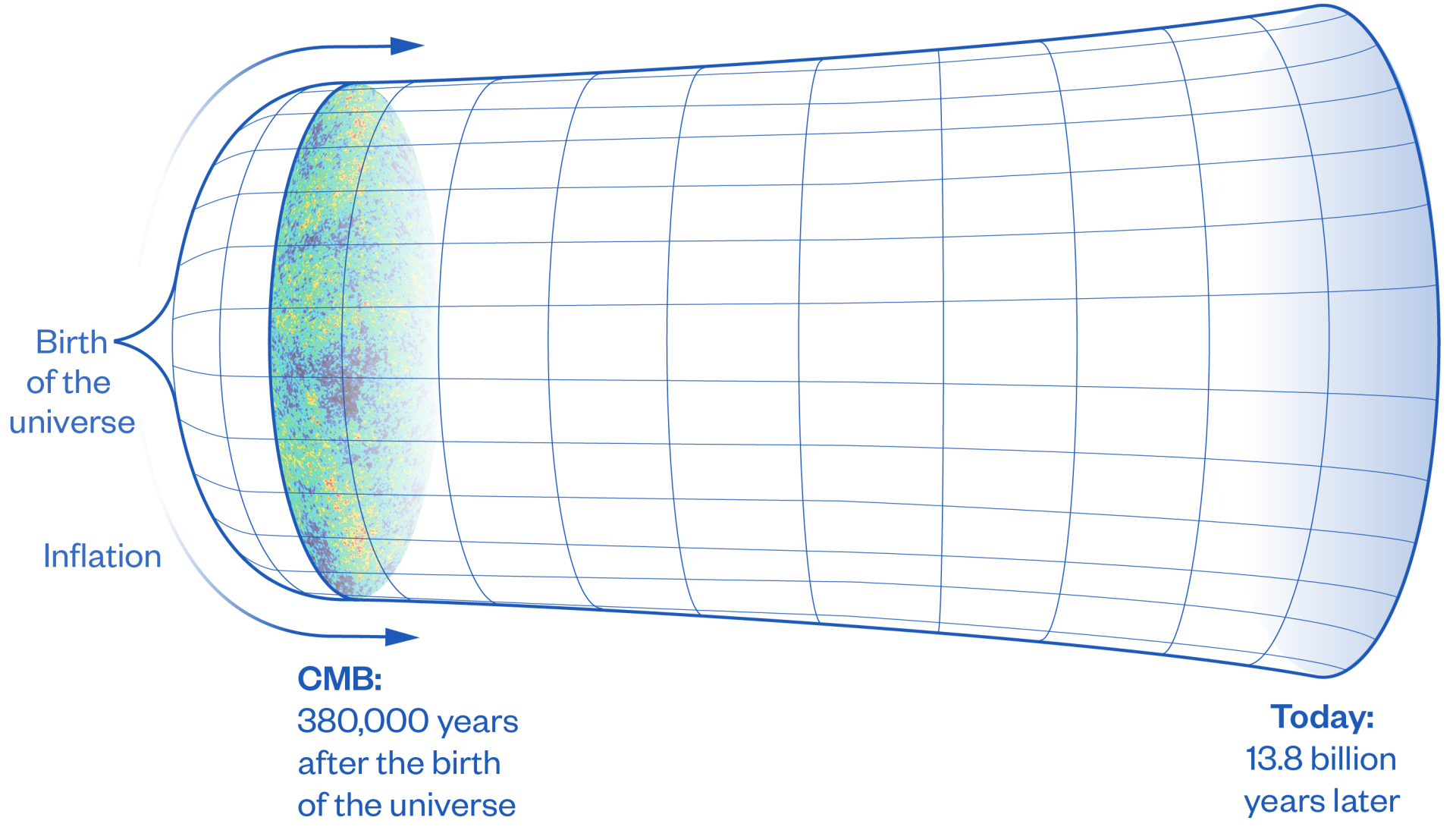 Birth of the universe

Inflation

CMB:
380,000 years after the birth of the universe

Today:
13.8 billion years later